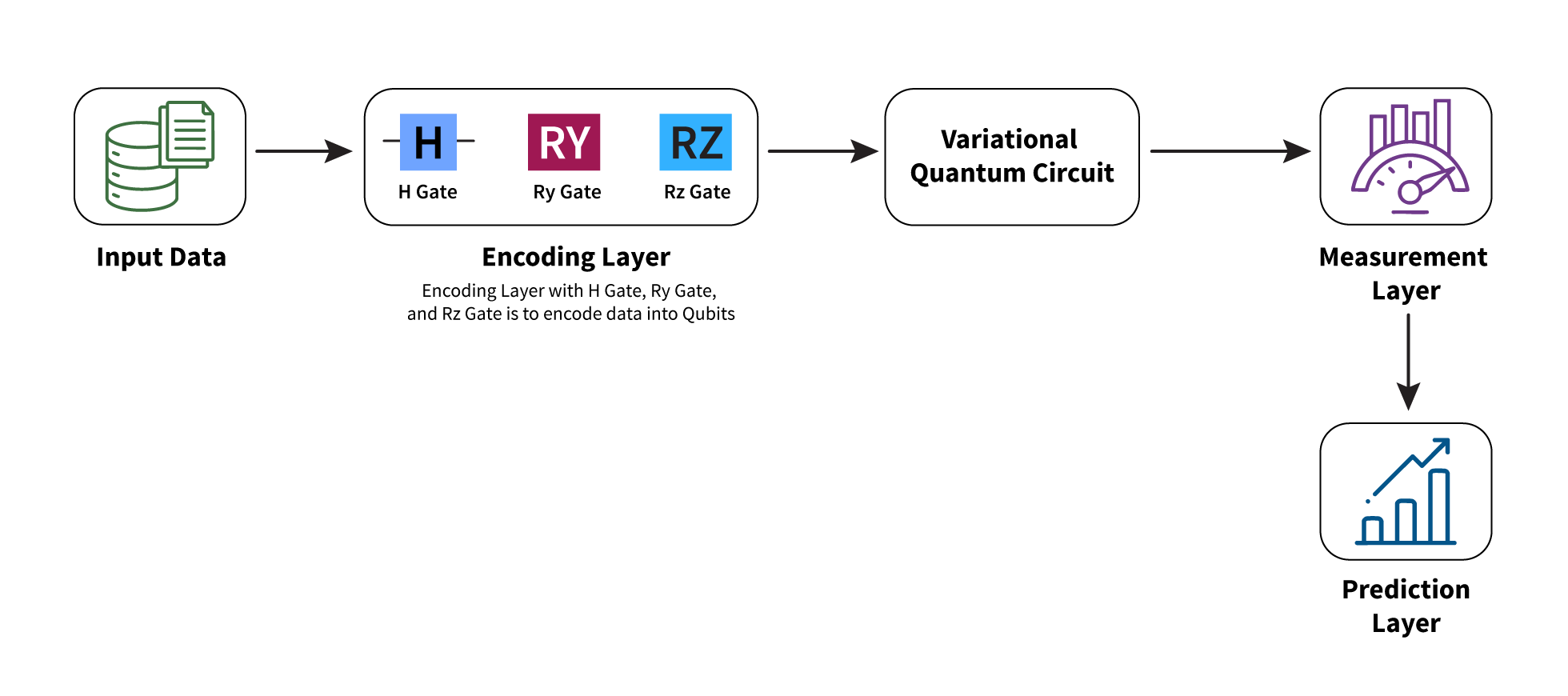 Input Data

H
H Gate

RY
Ry Gate

RZ
Rz Gate

Encoding Layer
Encoding Layer with H Gate, Ry Gate, and Rz Gate is to encode data into Qubits

Variational Quantum Circuit

Measurement Layer

Prediction Layer