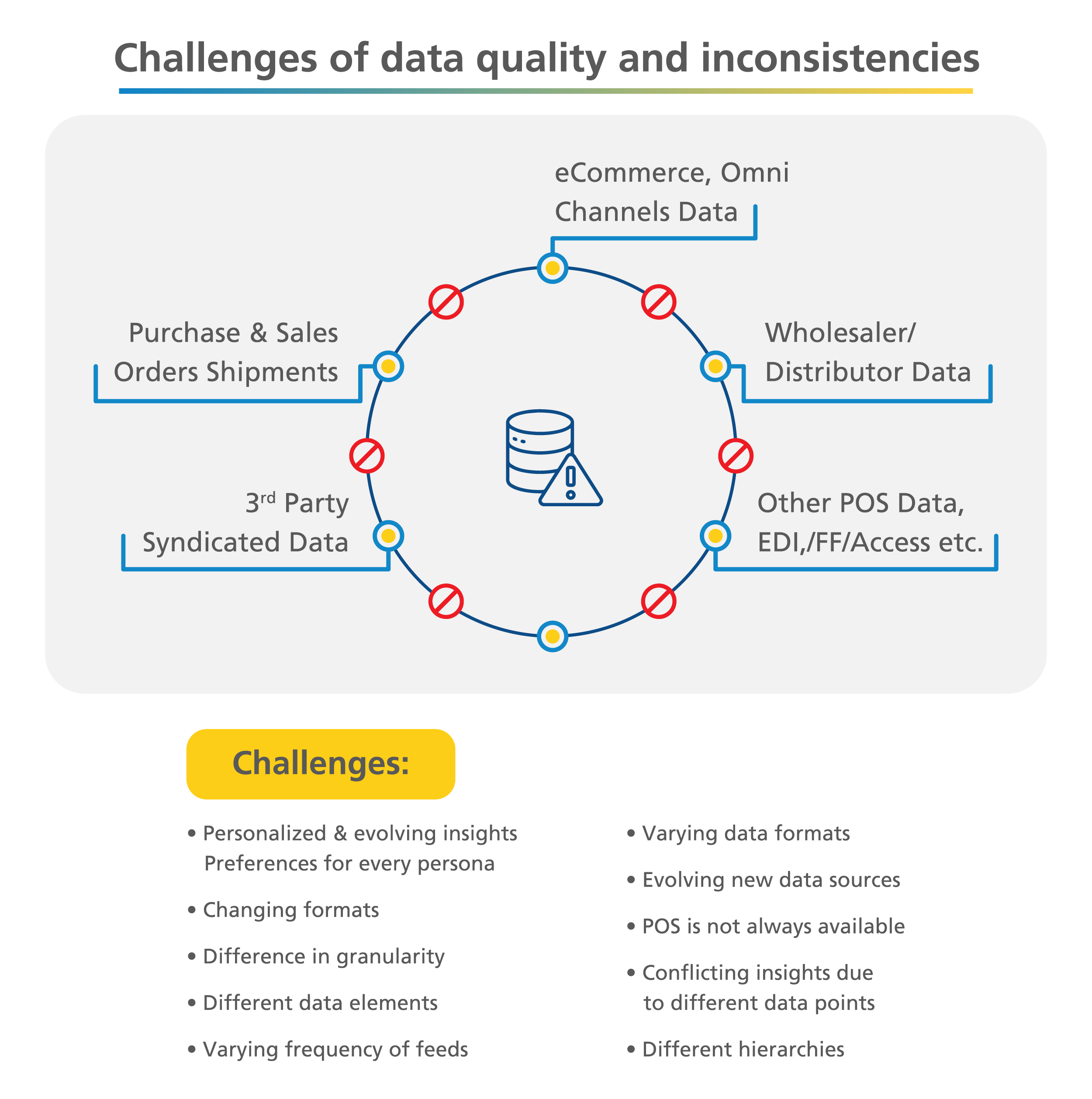 Challenges of data quality and inconsistencies

eCommerce, Omni Channels Data

Purchase & Sales Orders Shipments

Wholesaler/ Distributor Data

3$^{rd}$ Party Syndicated Data

Other POS Data, EDI,/FF/Access etc.

Challenges:

• Personalized & evolving insights Preferences for every persona

• Changing formats

• Difference in granularity

• Different data elements

• Varying frequency of feeds

• Varying data formats

• Evolving new data sources

• POS is not always available

• Conflicting insights due to different data points

• Different hierarchies