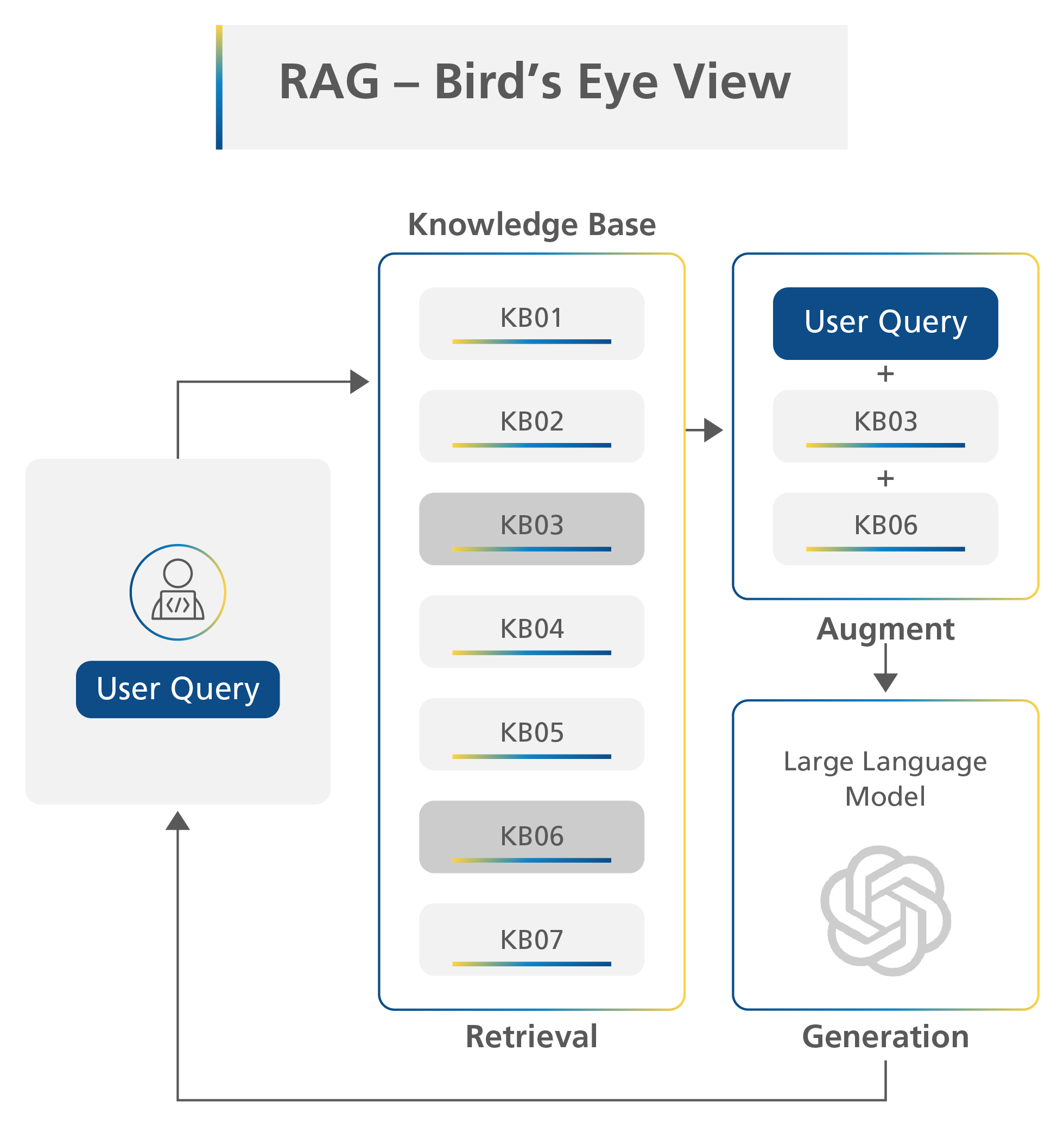 RAG – Bird's Eye View

User Query

Knowledge Base

KB01

KB02

KB03

KB04

KB05

KB06

KB07

Retrieval

User Query
+
KB03
+
KB06

Augment

Large Language Model

Generation