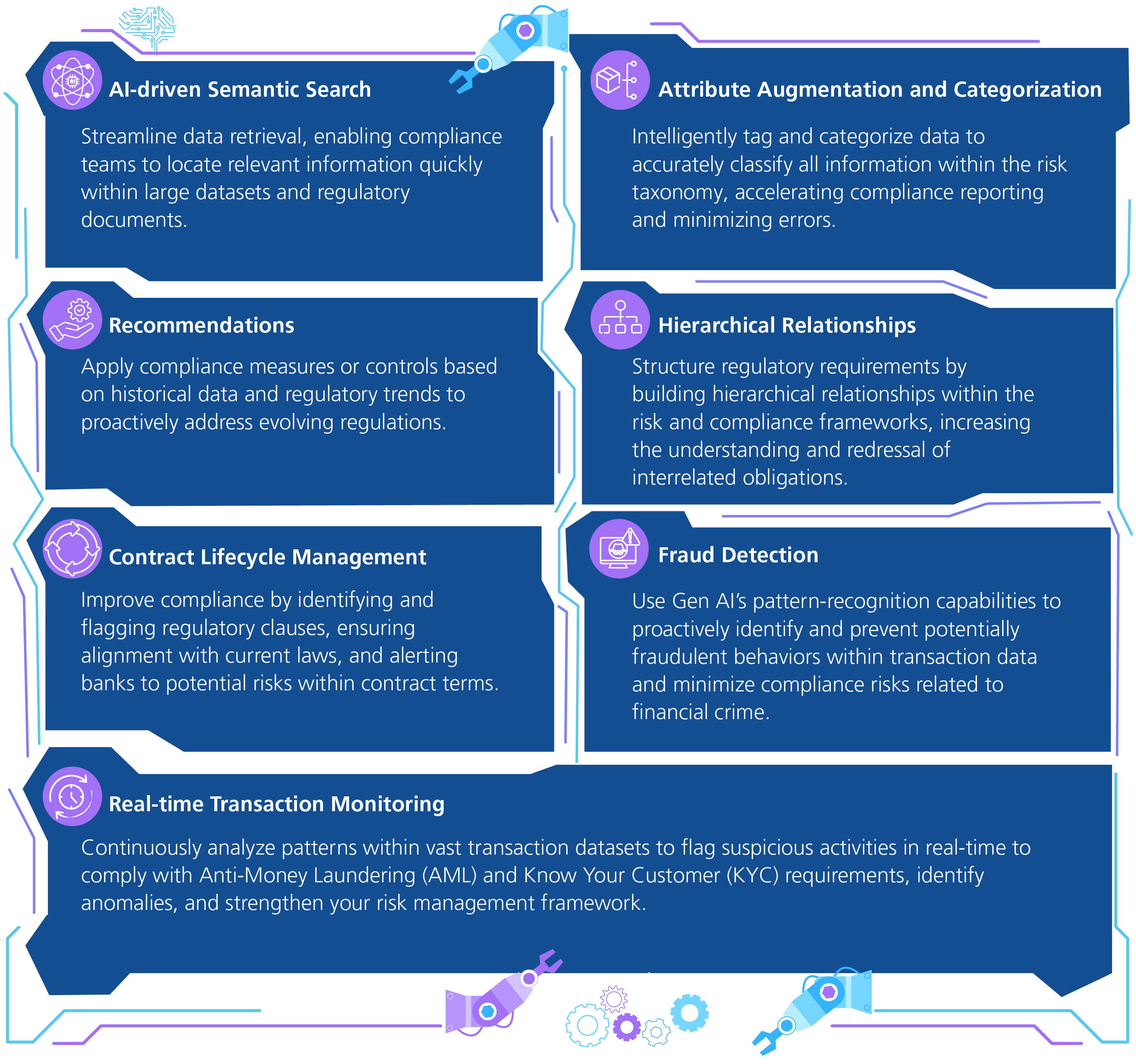 AI-driven Semantic Search

Streamline data retrieval, enabling compliance teams to locate relevant information quickly within large datasets and regulatory documents.

Attribute Augmentation and Categorization

Intelligently tag and categorize data to accurately classify all information within the risk taxonomy, accelerating compliance reporting and minimizing errors.

Recommendations

Apply compliance measures or controls based on historical data and regulatory trends to proactively address evolving regulations.

Hierarchical Relationships

Structure regulatory requirements by building hierarchical relationships within the risk and compliance frameworks, increasing the understanding and redressal of interrelated obligations.

Contract Lifecycle Management

Improve compliance by identifying and flagging regulatory clauses, ensuring alignment with current laws, and alerting banks to potential risks within contract terms.

Fraud Detection

Use Gen AI's pattern-recognition capabilities to proactively identify and prevent potentially fraudulent behaviors within transaction data and minimize compliance risks related to financial crime.

Real-time Transaction Monitoring

Continuously analyze patterns within vast transaction datasets to flag suspicious activities in real-time to comply with Anti-Money Laundering (AML) and Know Your Customer (KYC) requirements, identify anomalies, and strengthen your risk management framework.