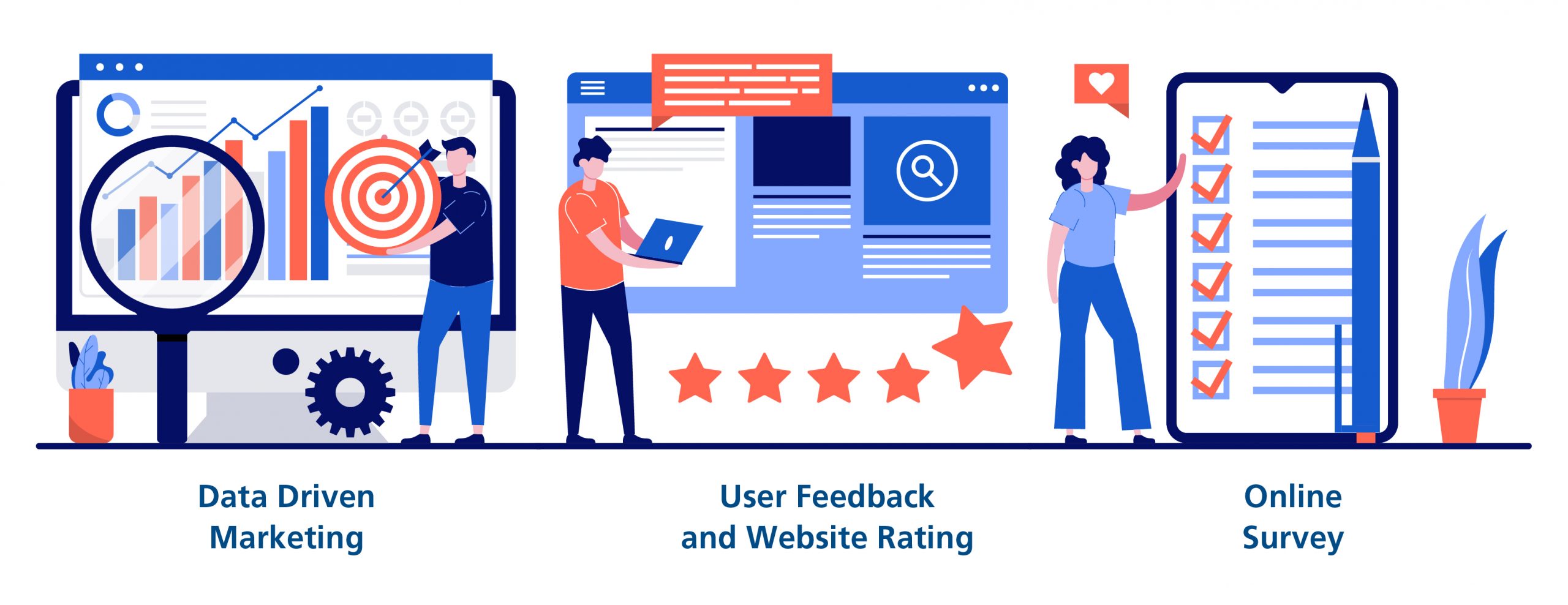 Data Driven Marketing

User Feedback and Website Rating

Online Survey