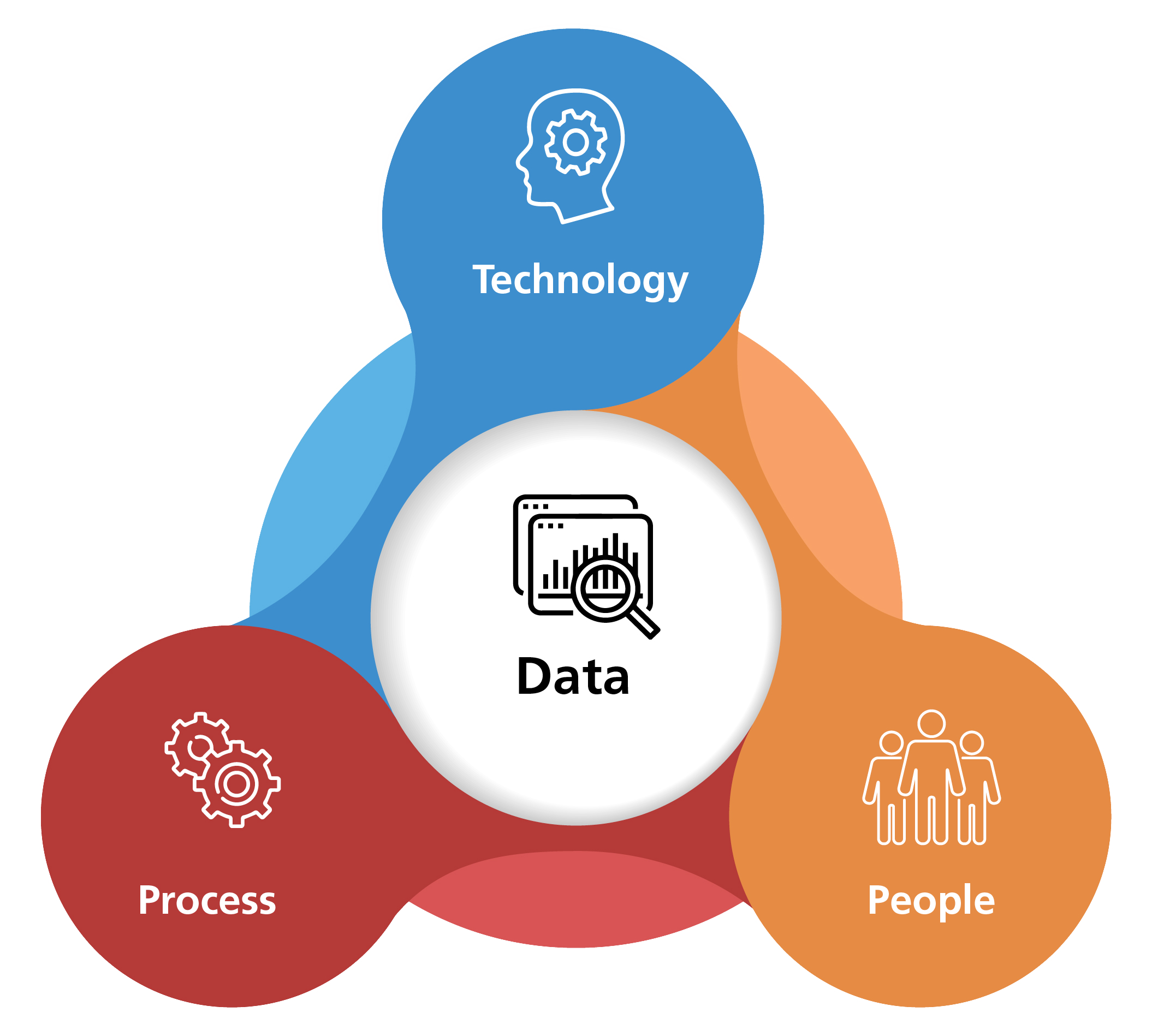 Technology

Data

Process

People