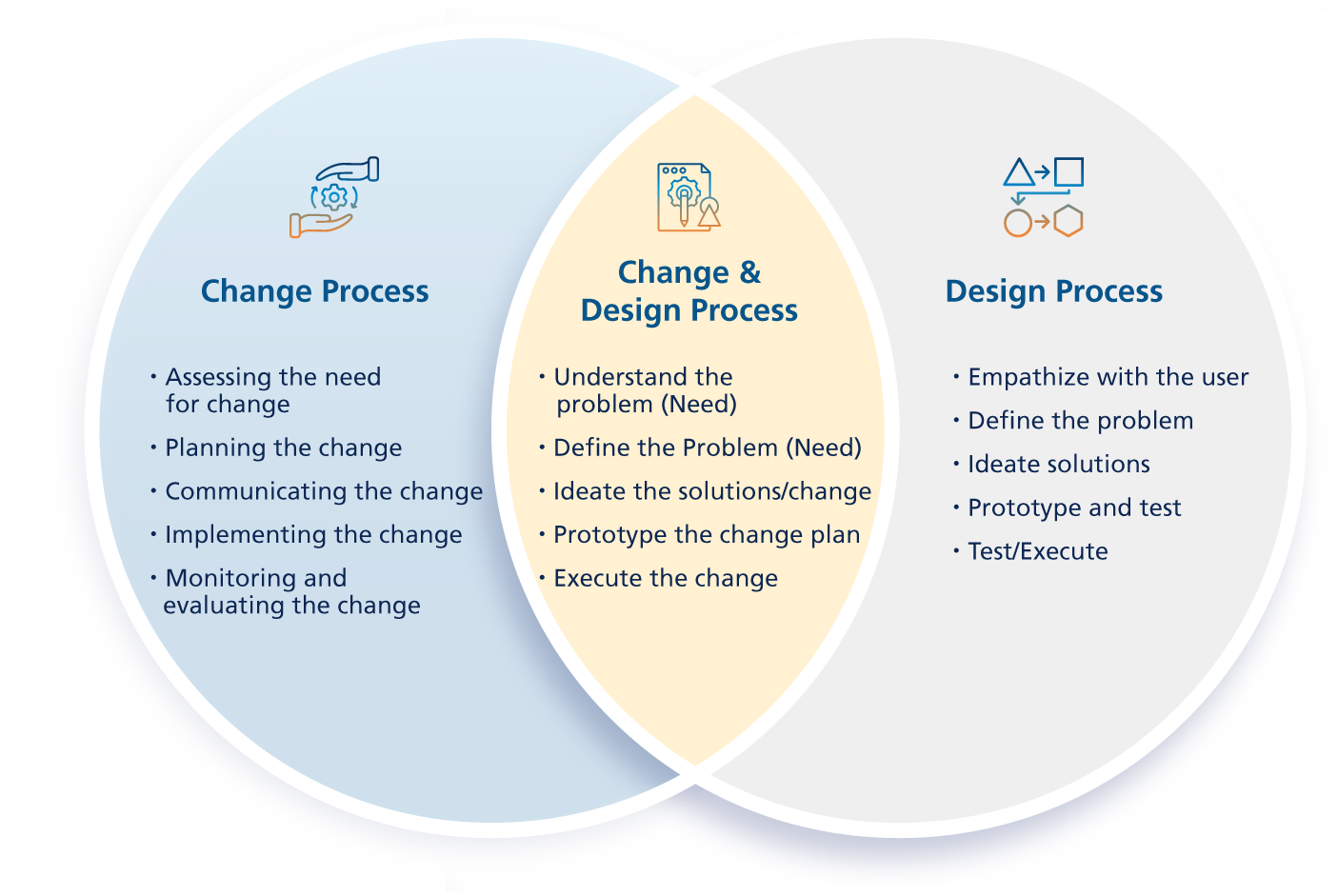 Change Process

• Assessing the need for change
• Planning the change
• Communicating the change
• Implementing the change
• Monitoring and evaluating the change

Change & Design Process

• Understand the problem (Need)
• Define the Problem (Need)
• Ideate the solutions/change
• Prototype the change plan
• Execute the change

Design Process

• Empathize with the user
• Define the problem
• Ideate solutions
• Prototype and test
• Test/Execute