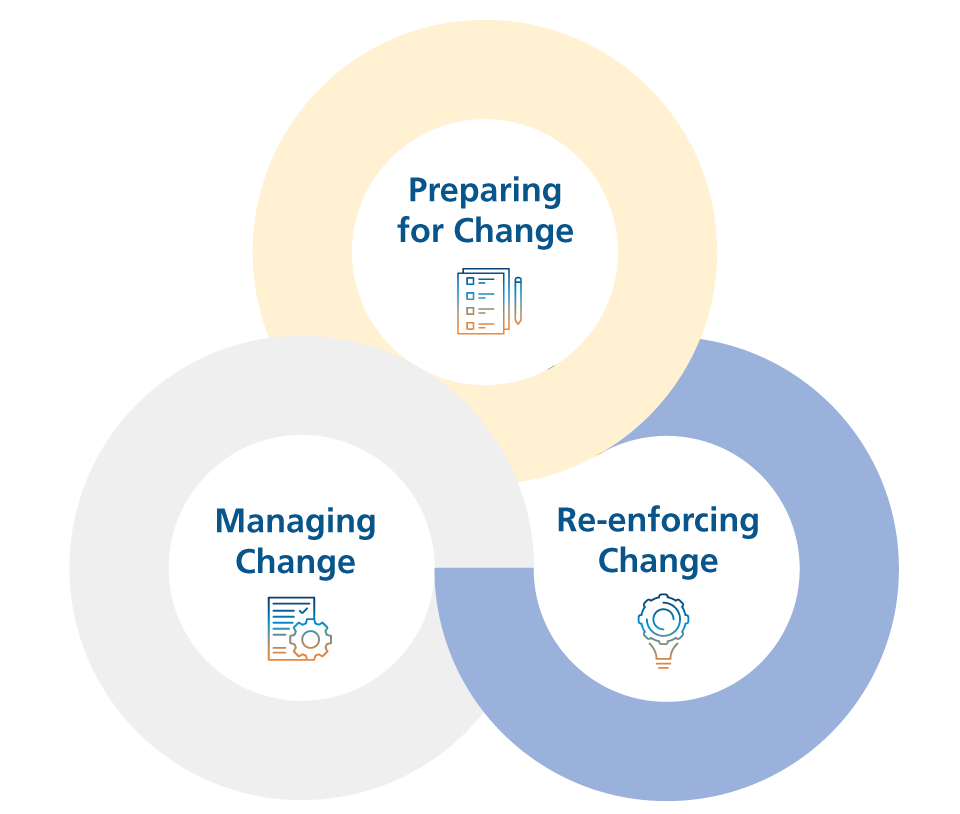 Preparing for Change

Managing Change

Re-enforcing Change