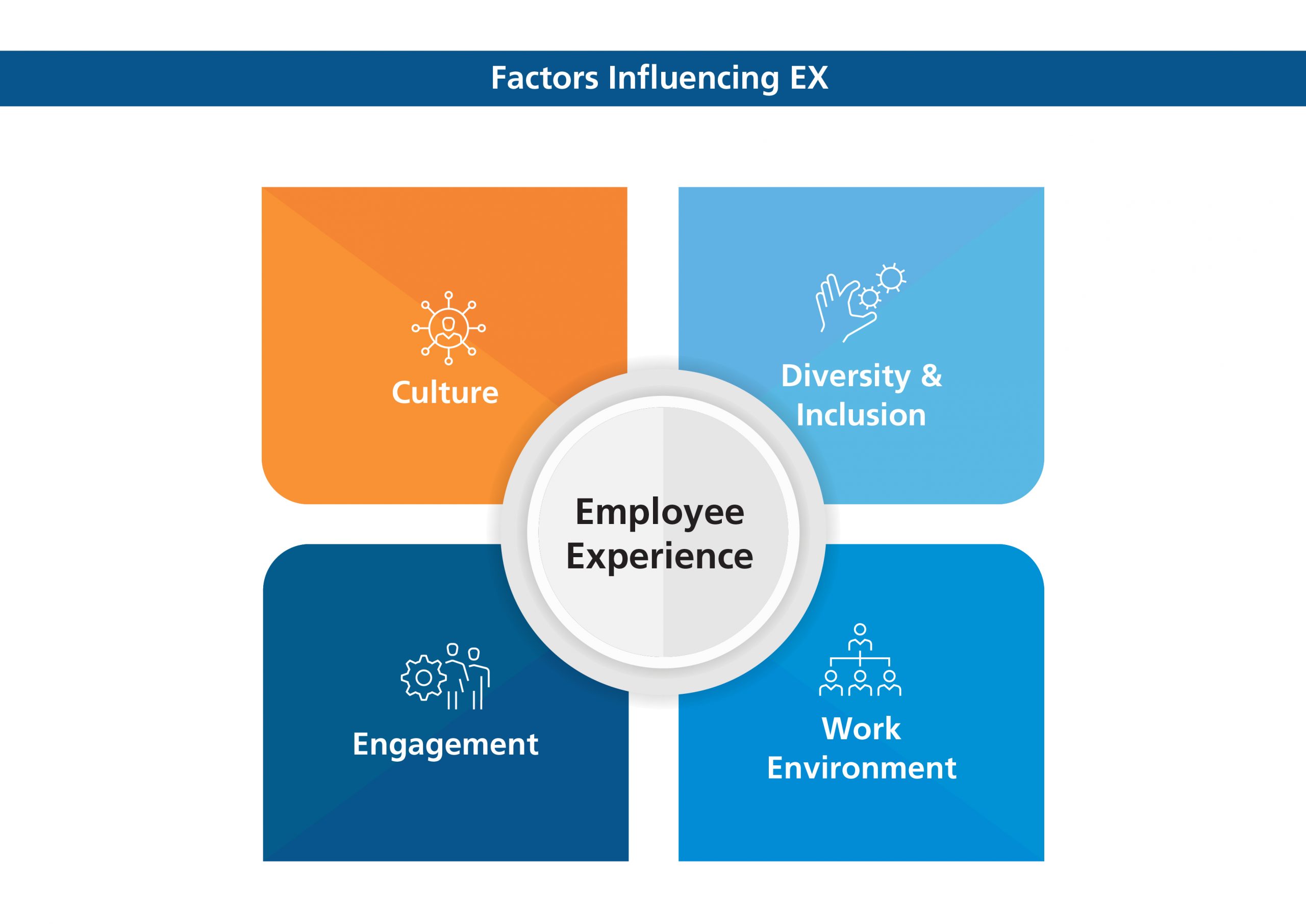 Factors Influencing EX

Culture

Diversity & Inclusion

Employee Experience

Engagement

Work Environment