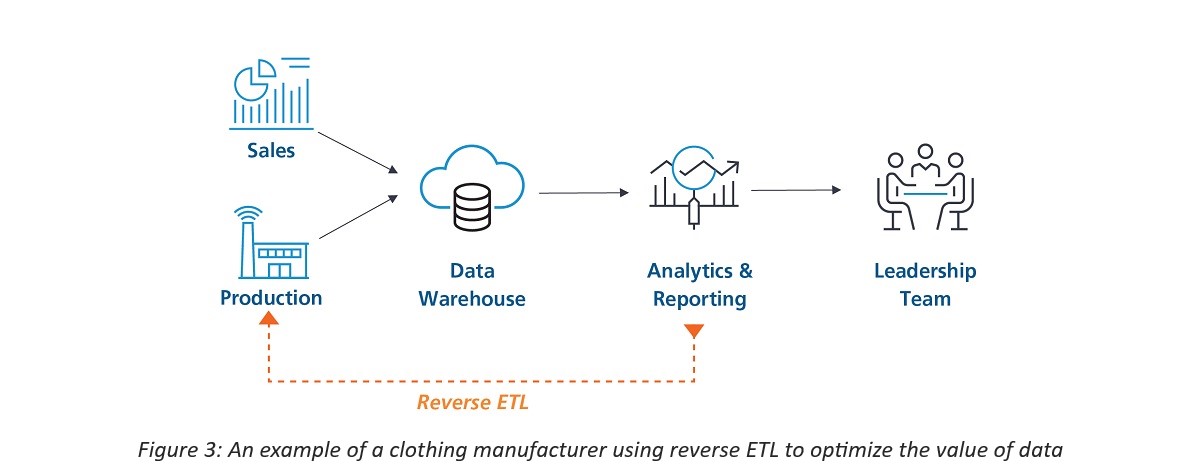 Sales

Production

Data Warehouse

Analytics & Reporting

Leadership Team

Reverse ETL

Figure 3: An example of a clothing manufacturer using reverse ETL to optimize the value of data