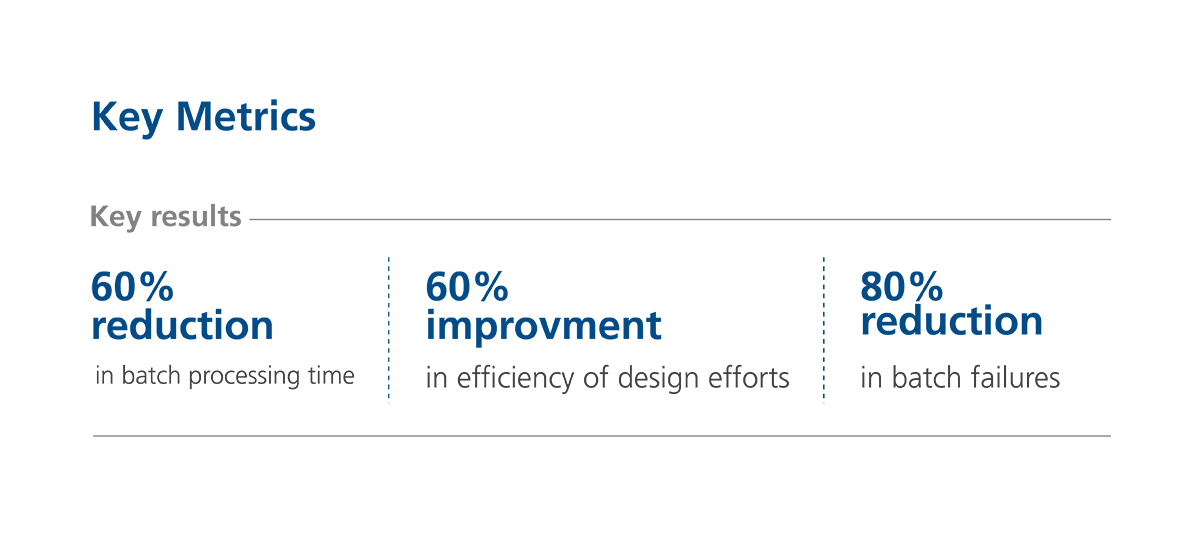 Key Metrics

Key results

60%
reduction
in batch processing time

60%
improvment
in efficiency of design efforts

80%
reduction
in batch failures