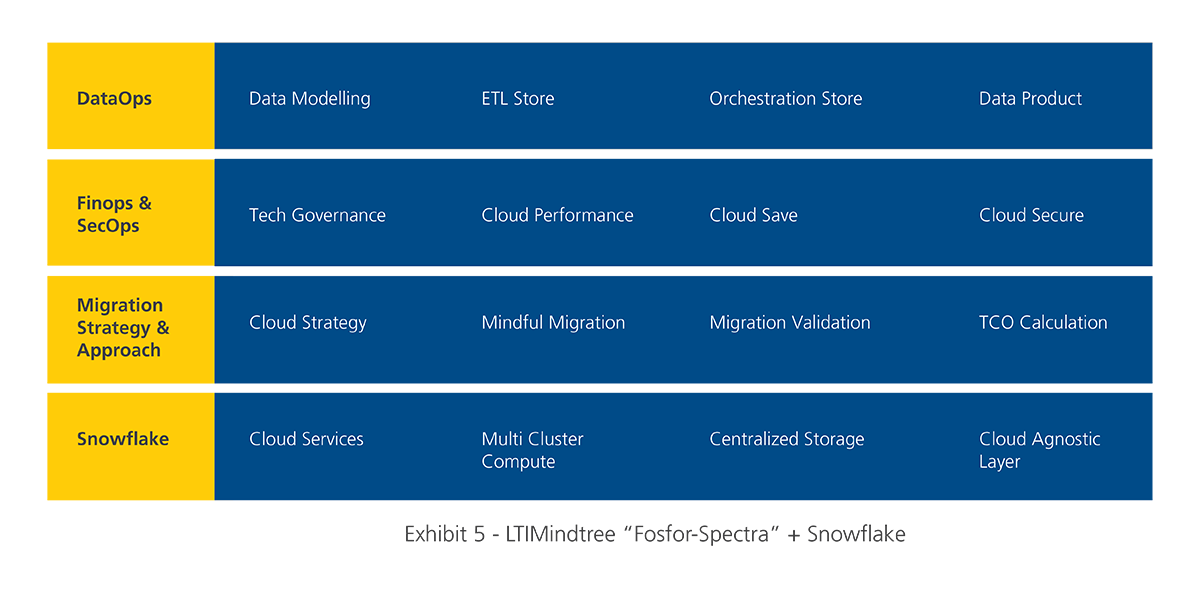 | DataOps | Data Modelling | ETL Store | Orchestration Store | Data Product |
|---|---|---|---|---|
| Finops & SecOps | Tech Governance | Cloud Performance | Cloud Save | Cloud Secure |
| Migration Strategy & Approach | Cloud Strategy | Mindful Migration | Migration Validation | TCO Calculation |
| Snowflake | Cloud Services | Multi Cluster Compute | Centralized Storage | Cloud Agnostic Layer |

Exhibit 5 - LTIMindtree “Fosfor-Spectra” + Snowflake