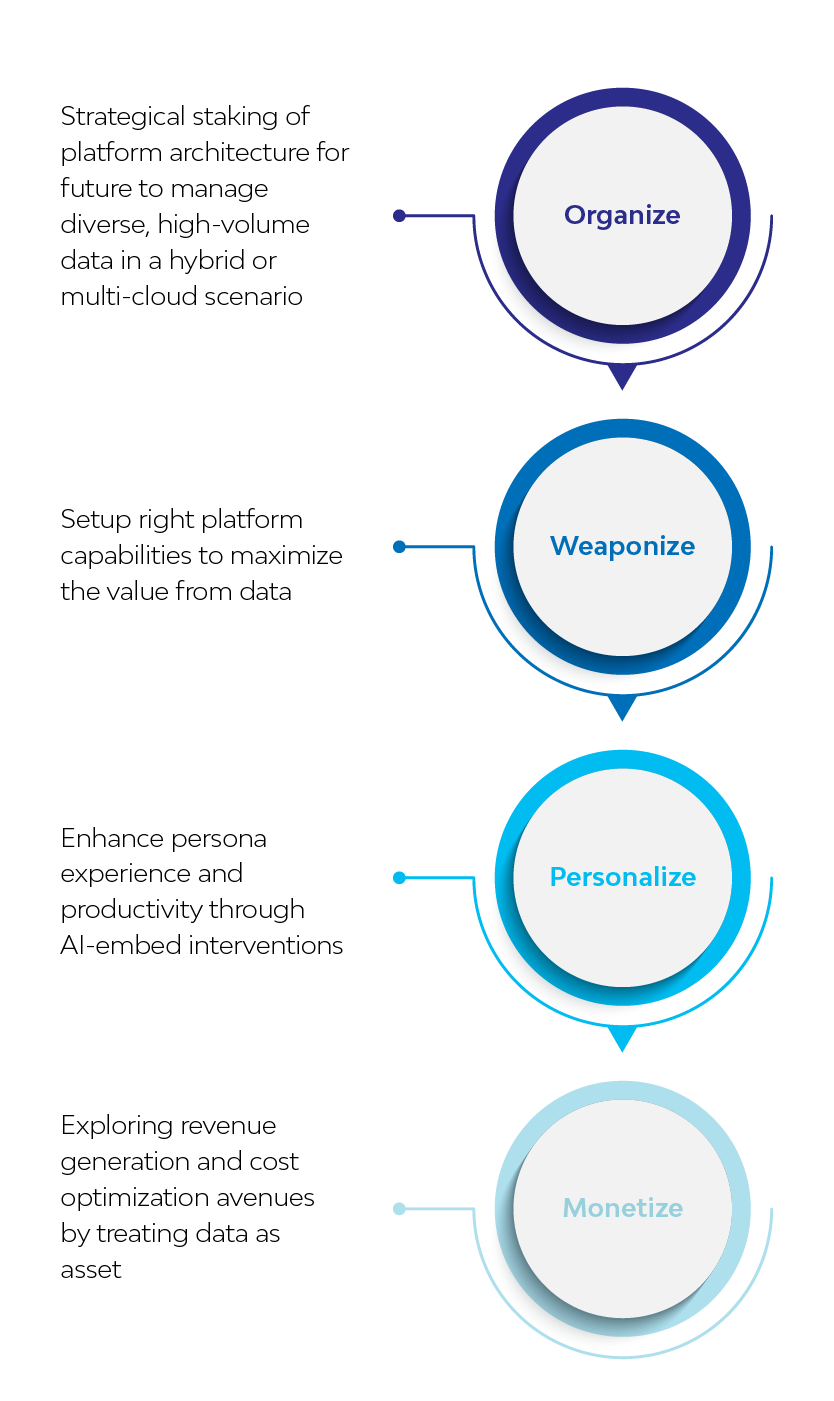 Strategical staking of platform architecture for future to manage diverse, high-volume data in a hybrid or multi-cloud scenario

Organize

Setup right platform capabilities to maximize the value from data

Weaponize

Enhance persona experience and productivity through AI-embed interventions

Personalize

Exploring revenue generation and cost optimization avenues by treating data as asset

Monetize