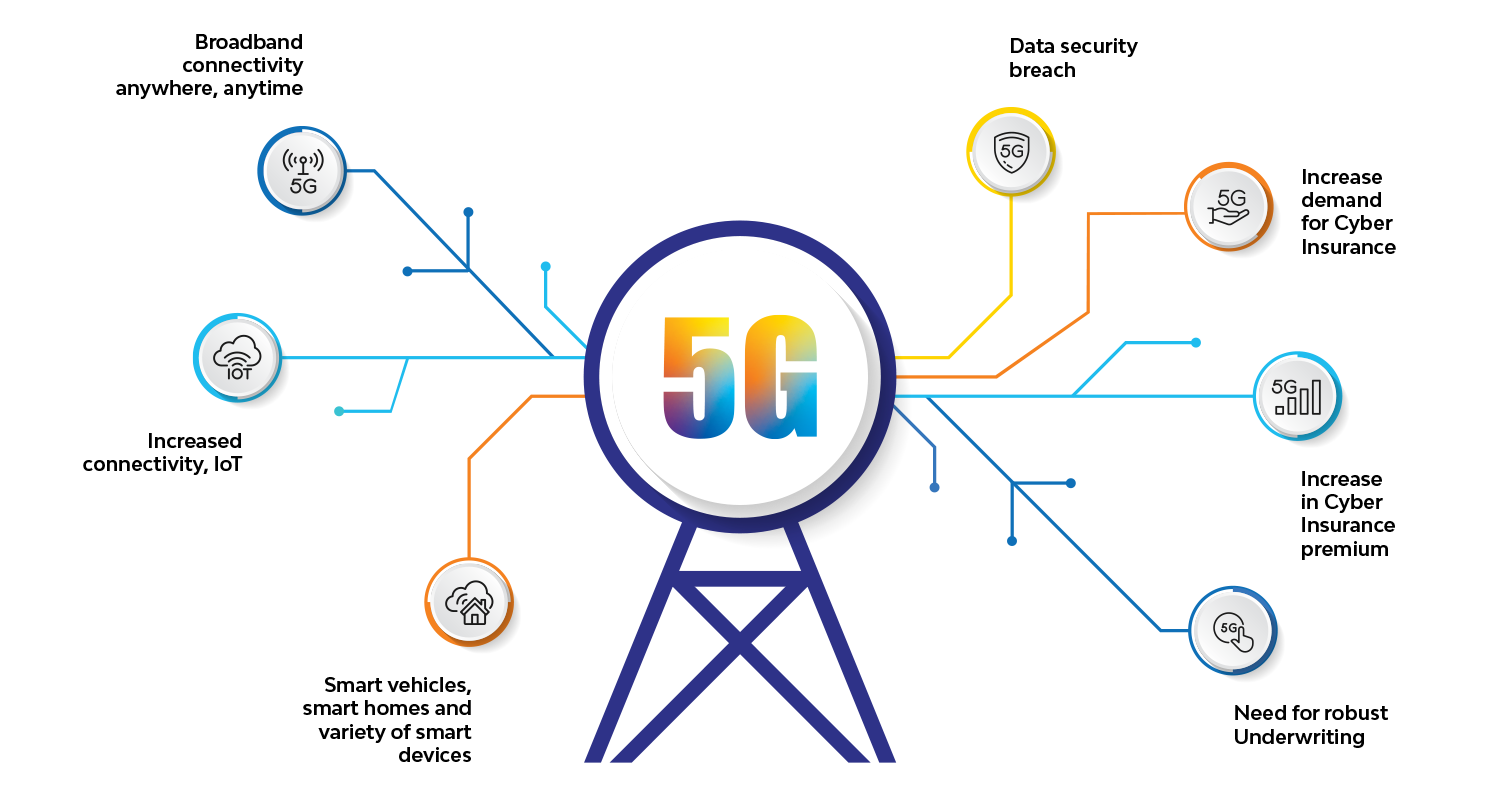 Broadband connectivity anywhere, anytime

5G

IOT

Increased connectivity, IoT

Smart vehicles, smart homes and variety of smart devices

5G

Data security breach

5G

5G

Increase demand for Cyber Insurance

5G

Increase in Cyber Insurance premium

5G

Need for robust Underwriting