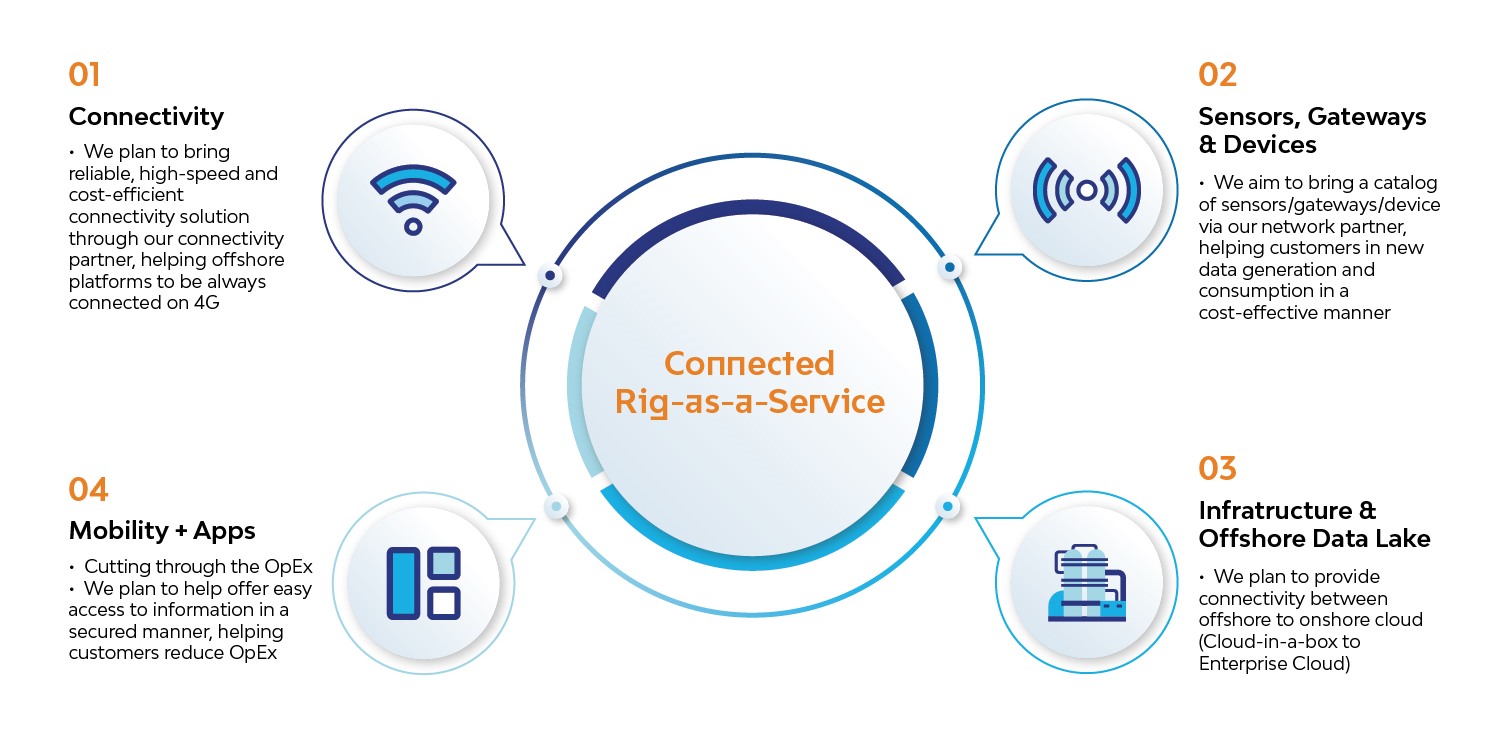 01

Connectivity

• We plan to bring reliable, high-speed and cost-efficient connectivity solution through our connectivity partner, helping offshore platforms to be always connected on 4G

02

Sensors, Gateways & Devices

• We aim to bring a catalog of sensors/gateways/device via our network partner, helping customers in new data generation and consumption in a cost-effective manner

Connected Rig-as-a-Service

04

Mobility + Apps

• Cutting through the OpEx
• We plan to help offer easy access to information in a secured manner, helping customers reduce OpEx

03

Infratructure & Offshore Data Lake

• We plan to provide connectivity between offshore to onshore cloud (Cloud-in-a-box to Enterprise Cloud)