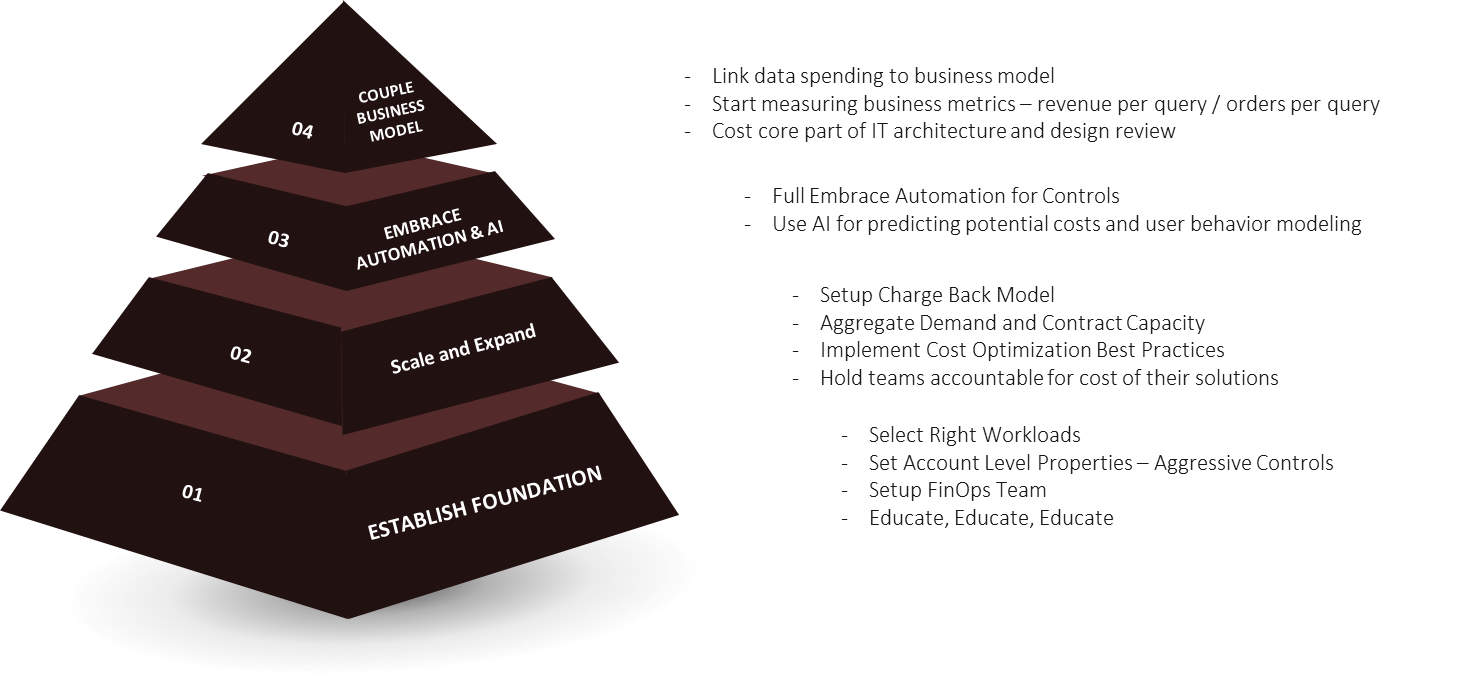 04
COUPLE BUSINESS MODEL

03
EMBRACE AUTOMATION & AI

02
Scale and Expand

01
ESTABLISH FOUNDATION

- Link data spending to business model
- Start measuring business metrics – revenue per query / orders per query
- Cost core part of IT architecture and design review

- Full Embrace Automation for Controls
- Use AI for predicting potential costs and user behavior modeling

- Setup Charge Back Model
- Aggregate Demand and Contract Capacity
- Implement Cost Optimization Best Practices
- Hold teams accountable for cost of their solutions

- Select Right Workloads
- Set Account Level Properties – Aggressive Controls
- Setup FinOps Team
- Educate, Educate, Educate