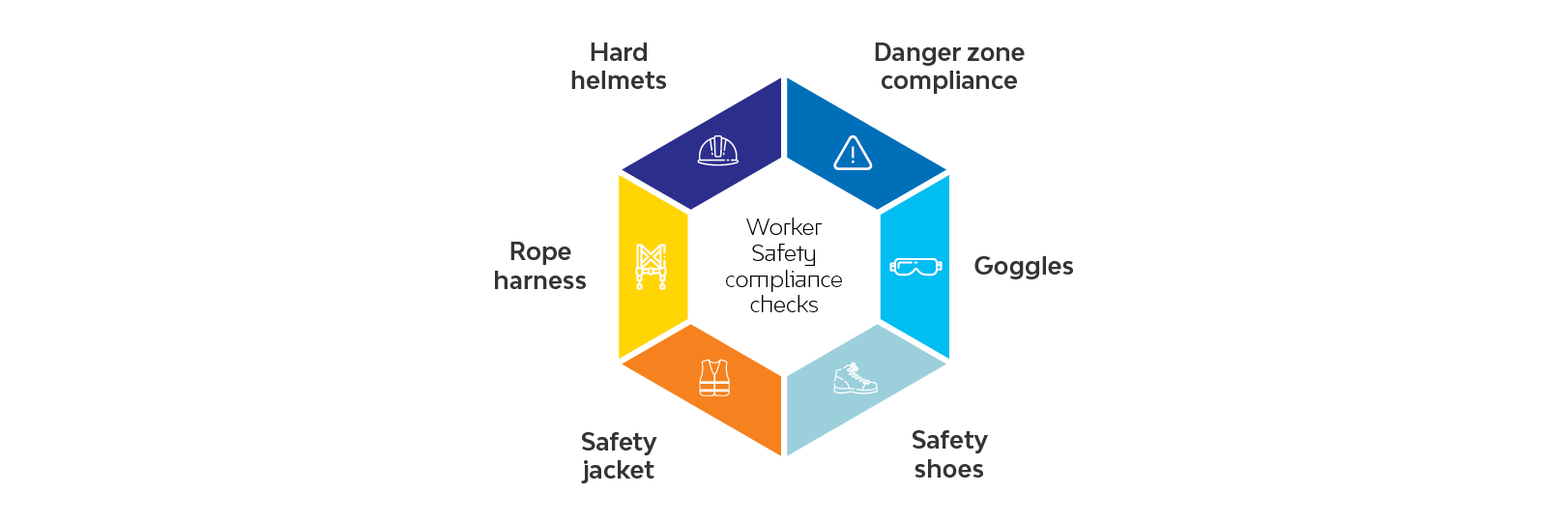 Hard helmets

Danger zone compliance

Rope harness

Worker Safety compliance checks

Goggles

Safety jacket

Safety shoes