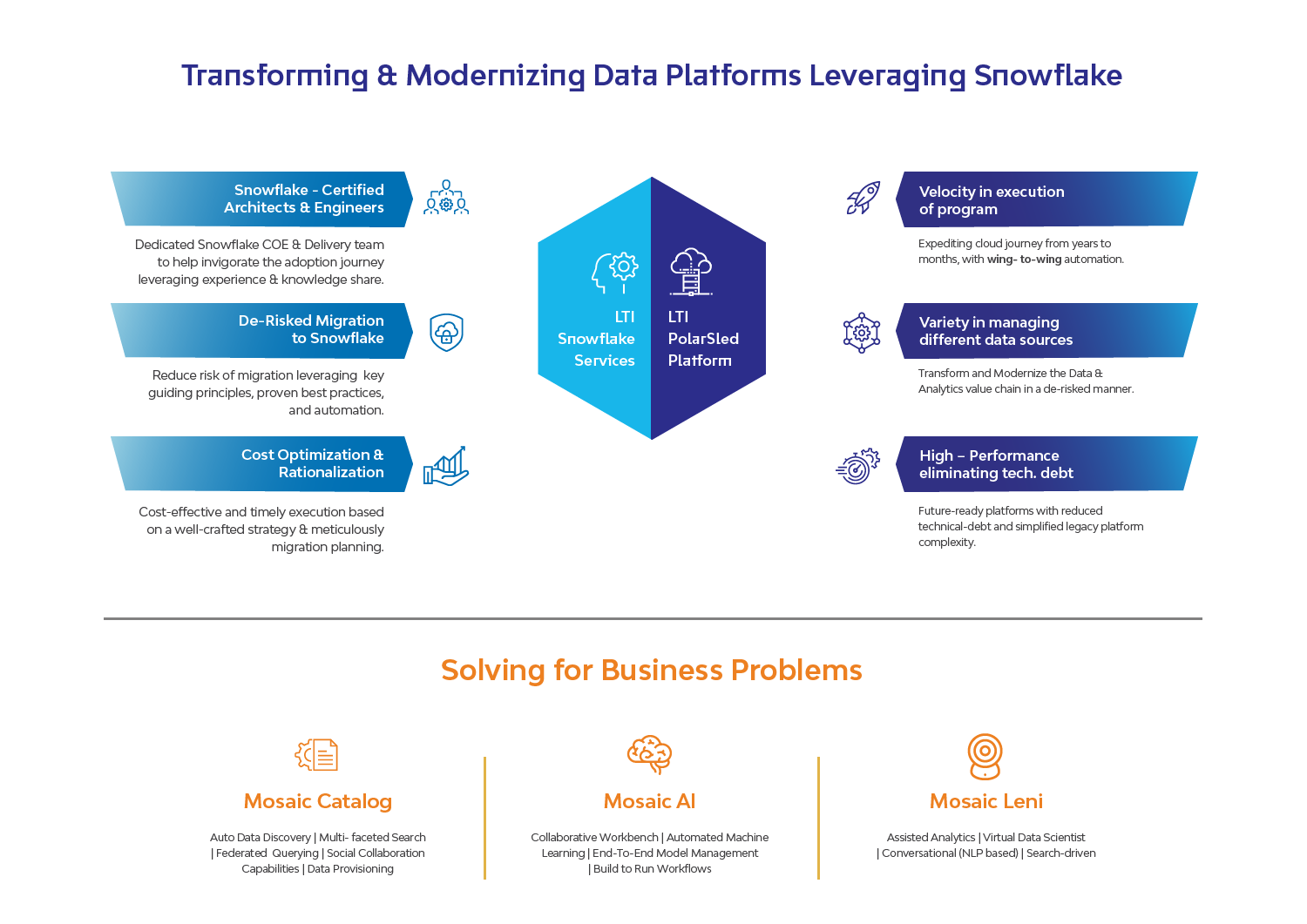 Transforming & Modernizing Data Platforms Leveraging Snowflake

Snowflake - Certified Architects & Engineers

Dedicated Snowflake COE & Delivery team to help invigorate the adoption journey leveraging experience & knowledge share.

De-Risked Migration to Snowflake

Reduce risk of migration leveraging key guiding principles, proven best practices, and automation.

Cost Optimization & Rationalization

Cost-effective and timely execution based on a well-crafted strategy & meticulously migration planning.

LTI Snowflake Services

LTI PolarSled Platform

Velocity in execution of program

Expediting cloud journey from years to months, with wing- to-wing automation.

Variety in managing different data sources

Transform and Modernize the Data & Analytics value chain in a de-risked manner.

High – Performance eliminating tech. debt

Future-ready platforms with reduced technical-debt and simplified legacy platform complexity.

Solving for Business Problems

Mosaic Catalog

Auto Data Discovery | Multi- faceted Search | Federated Querying | Social Collaboration Capabilities | Data Provisioning

Mosaic AI

Collaborative Workbench | Automated Machine Learning | End-To-End Model Management | Build to Run Workflows

Mosaic Leni

Assisted Analytics | Virtual Data Scientist | Conversational (NLP based) | Search-driven