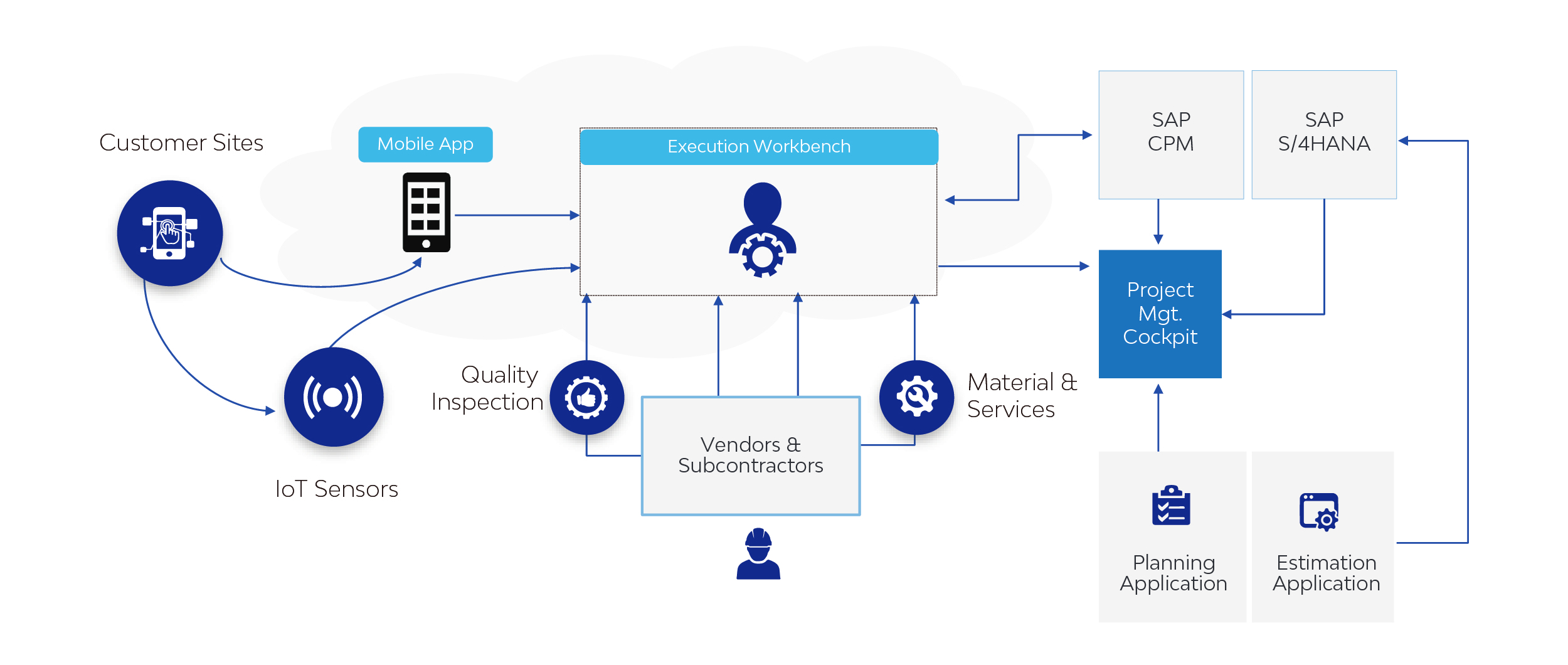 Customer Sites

Mobile App

Execution Workbench

SAP CPM

SAP S/4HANA

Project Mgt. Cockpit

IoT Sensors

Quality Inspection

Vendors & Subcontractors

Material & Services

Planning Application

Estimation Application