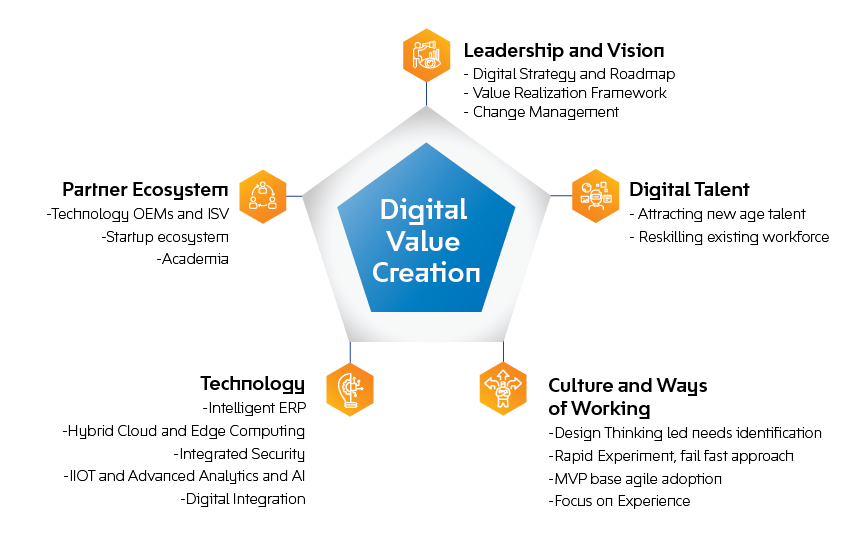 Leadership and Vision
- Digital Strategy and Roadmap
- Value Realization Framework
- Change Management

Partner Ecosystem
-Technology OEMs and ISV
-Startup ecosystem
-Academia

Digital Value Creation

Digital Talent
- Attracting new age talent
- Reskilling existing workforce

Technology
-Intelligent ERP
-Hybrid Cloud and Edge Computing
-Integrated Security
-IIOT and Advanced Analytics and AI
-Digital Integration

Culture and Ways of Working
-Design Thinking led needs identification
-Rapid Experiment, fail fast approach
-MVP base agile adoption
-Focus on Experience