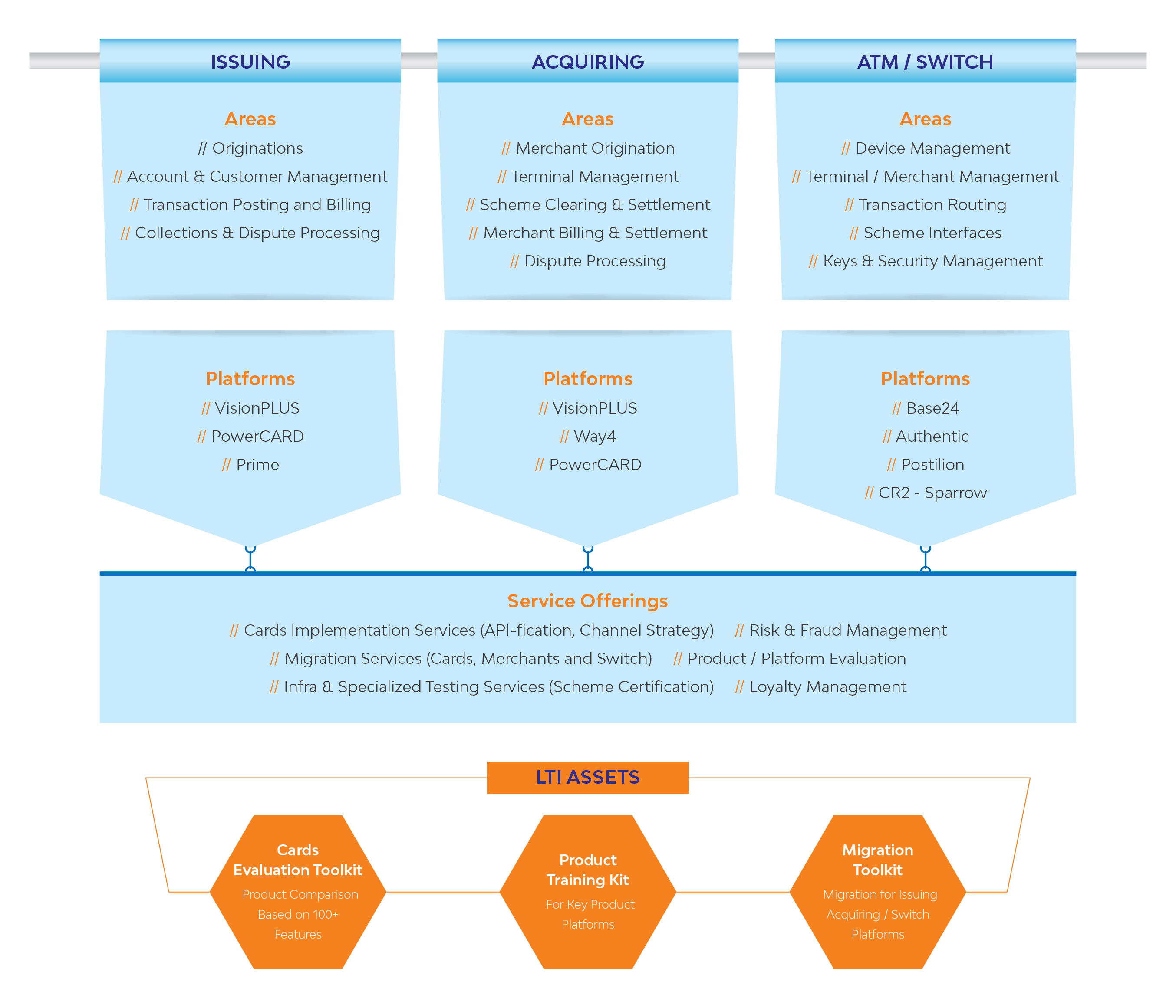 ISSUING

Areas
// Originations
// Account & Customer Management
// Transaction Posting and Billing
// Collections & Dispute Processing

Platforms
// VisionPLUS
// PowerCARD
// Prime

ACQUIRING

Areas
// Merchant Origination
// Terminal Management
// Scheme Clearing & Settlement
// Merchant Billing & Settlement
// Dispute Processing

Platforms
// VisionPLUS
// Way4
// PowerCARD

ATM / SWITCH

Areas
// Device Management
// Terminal / Merchant Management
// Transaction Routing
// Scheme Interfaces
// Keys & Security Management

Platforms
// Base24
// Authentic
// Postilion
// CR2 - Sparrow

Service Offerings
// Cards Implementation Services (API-fication, Channel Strategy) // Risk & Fraud Management
// Migration Services (Cards, Merchants and Switch) // Product / Platform Evaluation
// Infra & Specialized Testing Services (Scheme Certification) // Loyalty Management

LTI ASSETS

Cards Evaluation Toolkit
Product Comparison Based on 100+ Features

Product Training Kit
For Key Product Platforms

Migration Toolkit
Migration for Issuing Acquiring / Switch Platforms