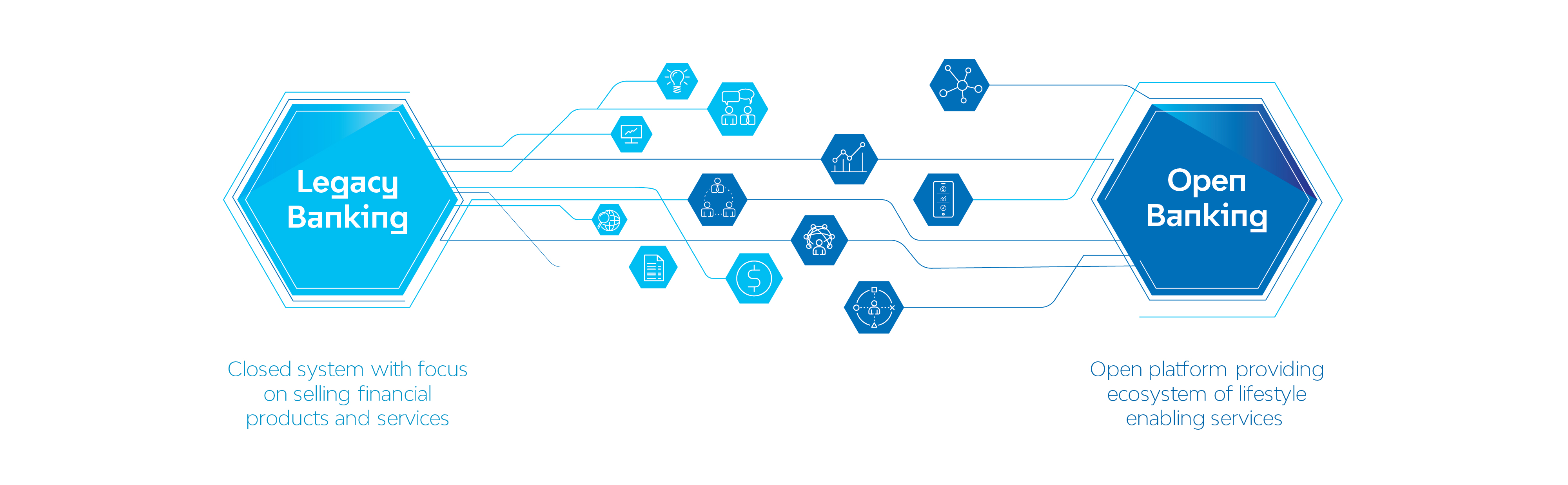 Legacy Banking

Open Banking

Closed system with focus on selling financial products and services

Open platform providing ecosystem of lifestyle enabling services