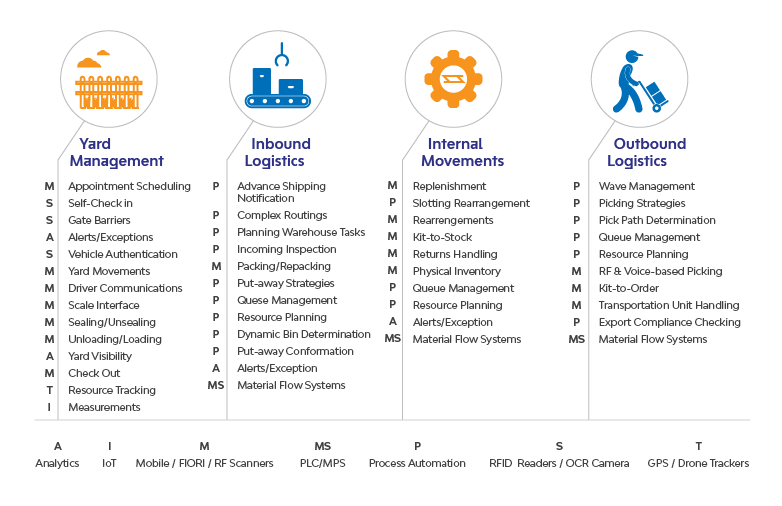 Yard Management

M Appointment Scheduling
S Self-Check in
S Gate Barriers
A Alerts/Exceptions
S Vehicle Authentication
M Yard Movements
M Driver Communications
M Scale Interface
M Sealing/Unsealing
M Unloading/Loading
A Yard Visibility
M Check Out
T Resource Tracking
I Measurements

Inbound Logistics

P Advance Shipping Notification
P Complex Routings
P Planning Warehouse Tasks
P Incoming Inspection
M Packing/Repacking
P Put-away Strategies
P Quese Management
P Resource Planning
P Dynamic Bin Determination
P Put-away Conformation
A Alerts/Exception
MS Material Flow Systems

Internal Movements

M Replenishment
P Slotting Rearrangement
M Rearrengements
M Kit-to-Stock
M Returns Handling
M Physical Inventory
P Queue Management
P Resource Planning
A Alerts/Exception
MS Material Flow Systems

Outbound Logistics

P Wave Management
P Picking Strategies
P Pick Path Determination
P Queue Management
P Resource Planning
M RF & Voice-based Picking
M Kit-to-Order
M Transportation Unit Handling
P Export Compliance Checking
MS Material Flow Systems

A Analytics
I IoT
M Mobile / FIORI / RF Scanners
MS PLC/MPS
P Process Automation
S RFID Readers / OCR Camera
T GPS / Drone Trackers