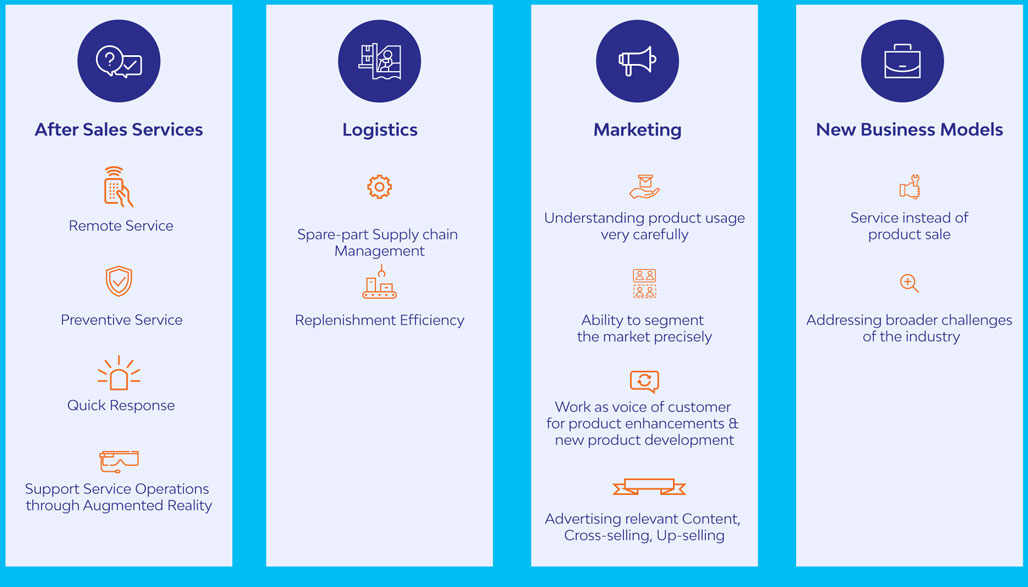 After Sales Services

Remote Service

Preventive Service

Quick Response

Support Service Operations through Augmented Reality

Logistics

Spare-part Supply chain Management

Replenishment Efficiency

Marketing

Understanding product usage very carefully

Ability to segment the market precisely

Work as voice of customer for product enhancements & new product development

Advertising relevant Content, Cross-selling, Up-selling

New Business Models

Service instead of product sale

Addressing broader challenges of the industry