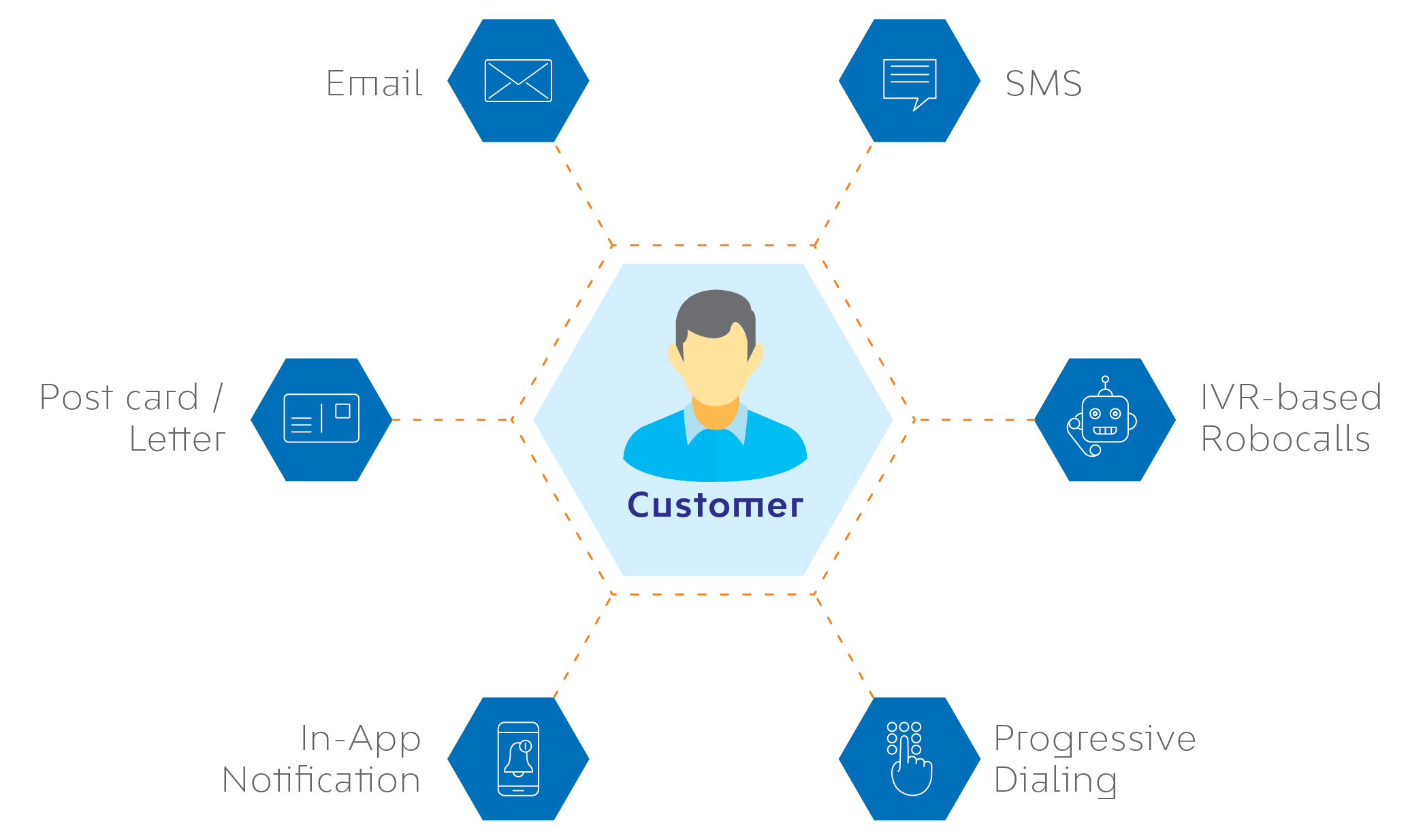 Email

SMS

Post card / Letter

Customer

IVR-based Robocalls

In-App Notification

Progressive Dialing