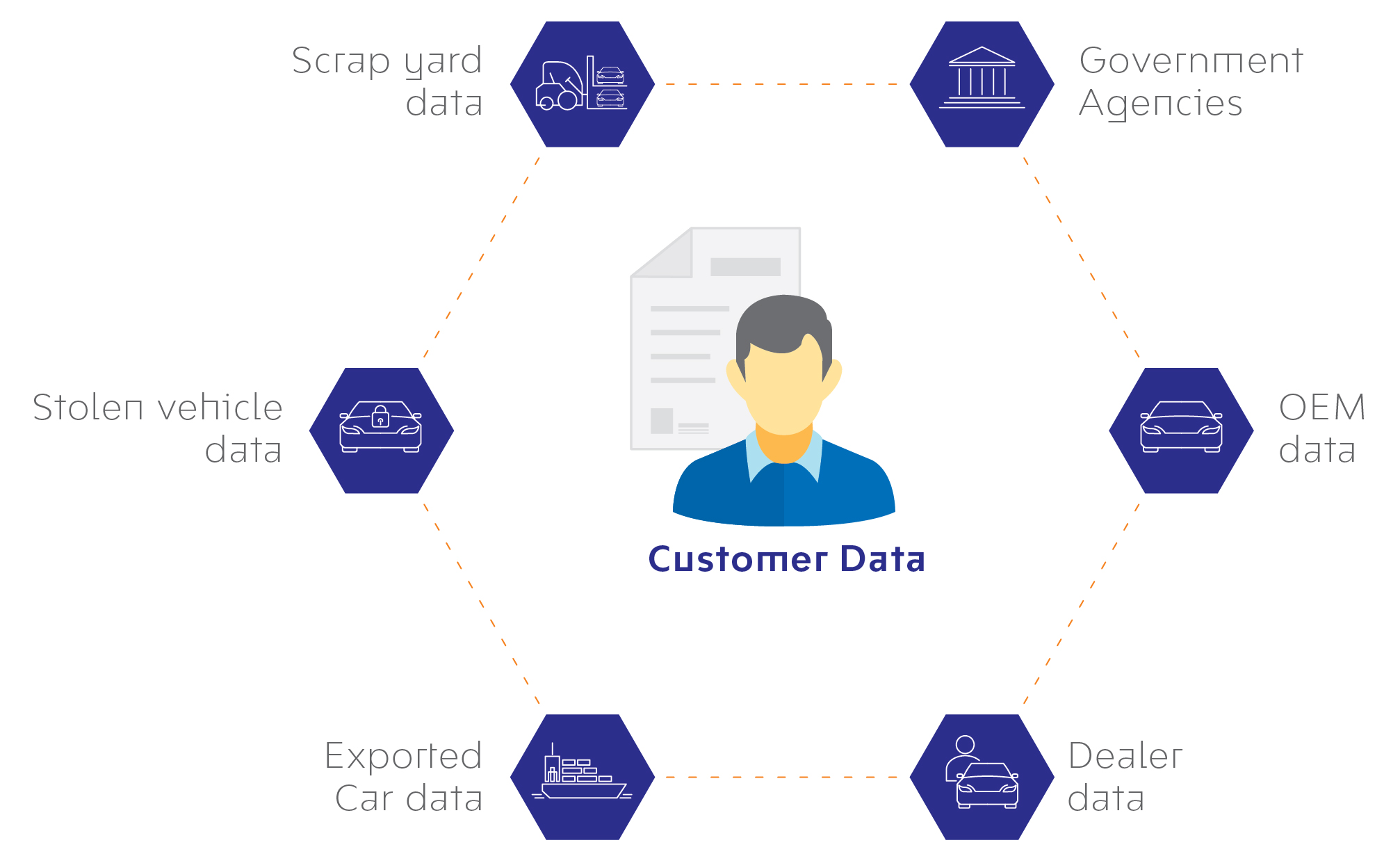 Scrap yard data

Government Agencies

Stolen vehicle data

OEM data

Customer Data

Exported Car data

Dealer data