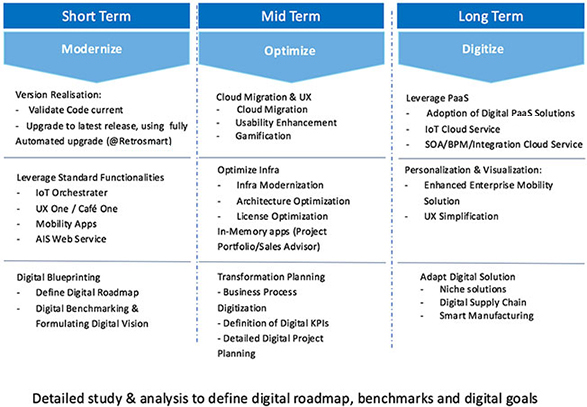 Short Term

Modernize

Version Realisation:
- Validate Code current
- Upgrade to latest release, using fully Automated upgrade (@Retrosmart)

Leverage Standard Functionalities
- IoT Orchestrater
- UX One / Café One
- Mobility Apps
- AIS Web Service

Digital Blueprinting
- Define Digital Roadmap
- Digital Benchmarking & Formulating Digital Vision

Mid Term

Optimize

Cloud Migration & UX
- Cloud Migration
- Usability Enhancement
- Gamification

Optimize Infra
- Infra Modernization
- Architecture Optimization
- License Optimization
In-Memory apps (Project Portfolio/Sales Advisor)

Transformation Planning
- Business Process Digitization
- Definition of Digital KPIs
- Detailed Digital Project Planning

Long Term

Digitize

Leverage PaaS
- Adoption of Digital PaaS Solutions
- IoT Cloud Service
- SOA/BPM/Integration Cloud Service

Personalization & Visualization:
- Enhanced Enterprise Mobility Solution
- UX Simplification

Adapt Digital Solution
- Niche solutions
- Digital Supply Chain
- Smart Manufacturing

Detailed study & analysis to define digital roadmap, benchmarks and digital goals