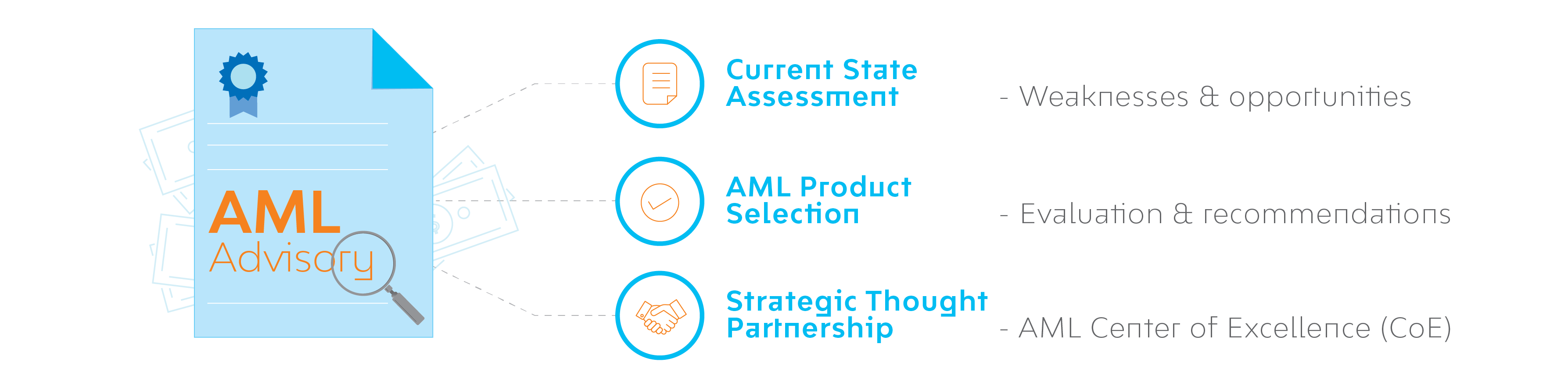 AML
Advisory

Current State Assessment

- Weaknesses & opportunities

AML Product Selection

- Evaluation & recommendations

Strategic Thought Partnership

- AML Center of Excellence (CoE)